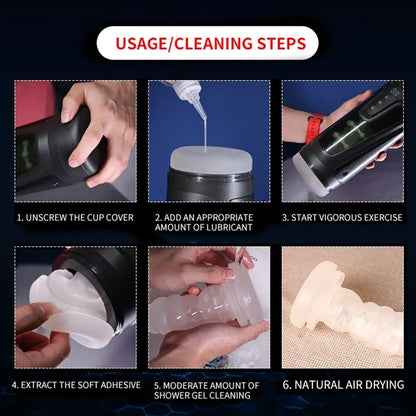 USAGE/CLEANING STEPS

1. UNSCREW THE CUP COVER

2. ADD AN APPROPRIATE AMOUNT OF LUBRICANT

3. START VIGOROUS EXERCISE

4. EXTRACT THE SOFT ADHESIVE

5. MODERATE AMOUNT OF SHOWER GEL CLEANING

6. NATURAL AIR DRYING